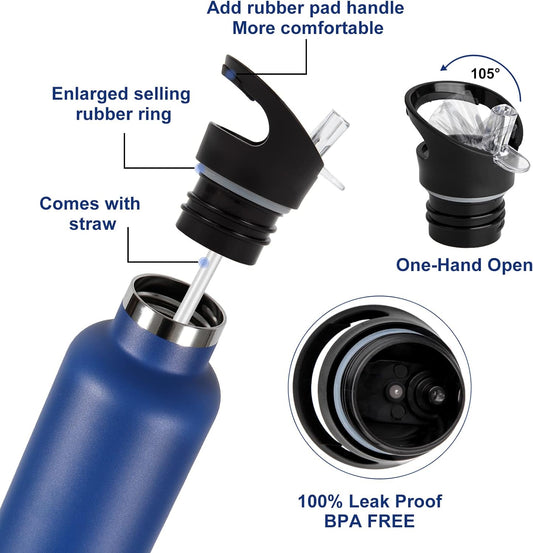 Add rubber pad handle
More comfortable

Enlarged selling rubber ring

Comes with straw

105°

One-Hand Open

100% Leak Proof
BPA FREE